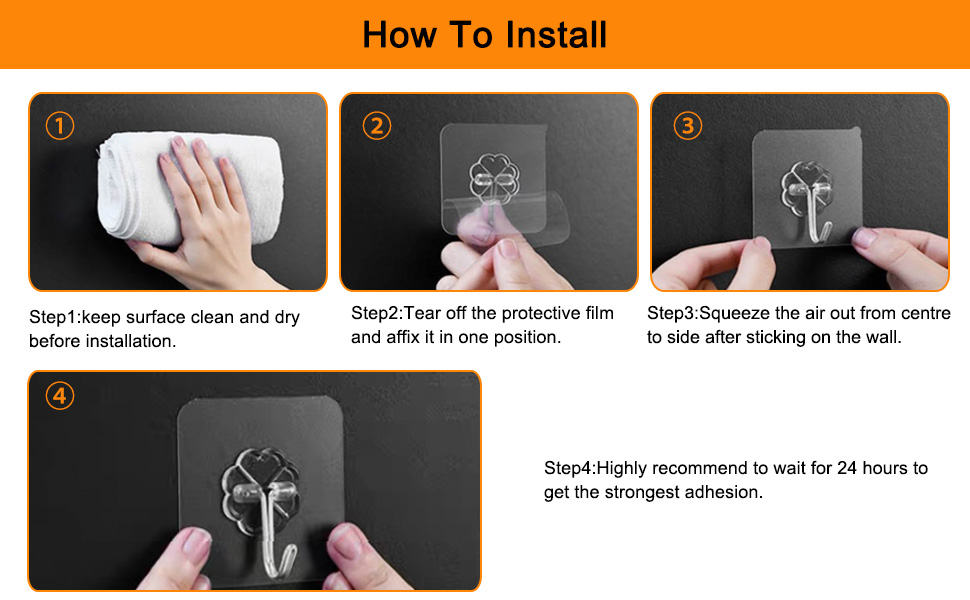 How To Install

①

Step1:keep surface clean and dry before installation.

②

Step2:Tear off the protective film and affix it in one position.

③

Step3:Squeeze the air out from centre to side after sticking on the wall.

④

Step4:Highly recommend to wait for 24 hours to get the strongest adhesion.